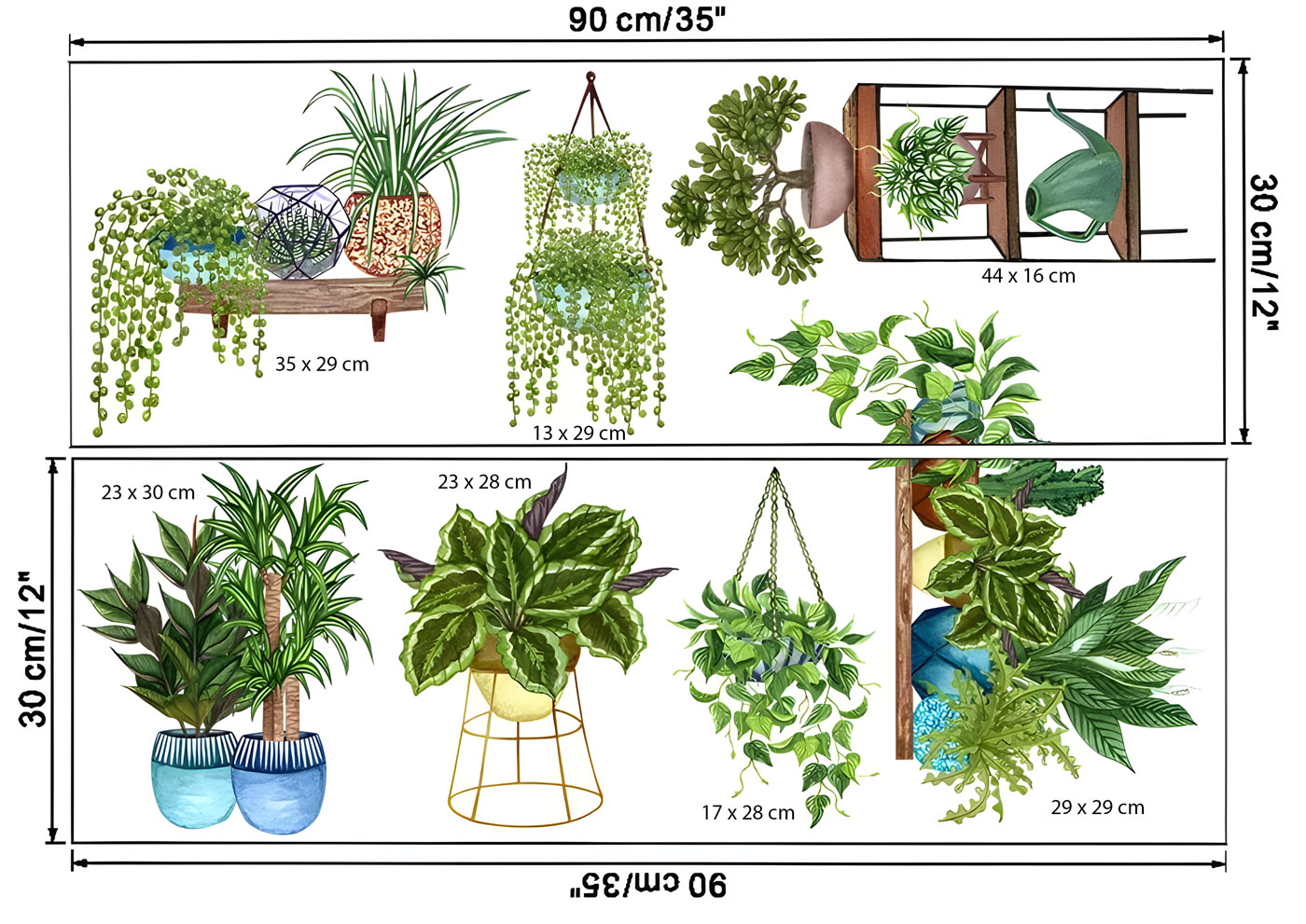 90 cm/35"

30 cm/12"

35 x 29 cm

13 x 29 cm

44 x 16 cm

30 cm/12"

23 x 30 cm

23 x 28 cm

17 x 28 cm

29 x 29 cm

90 cm/35"